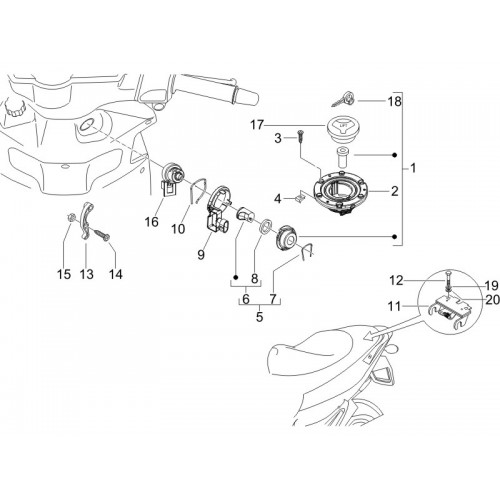 18
17
3
1
2
4
16
10
9
15
13
14
8
6
7
5
12
19
20
11